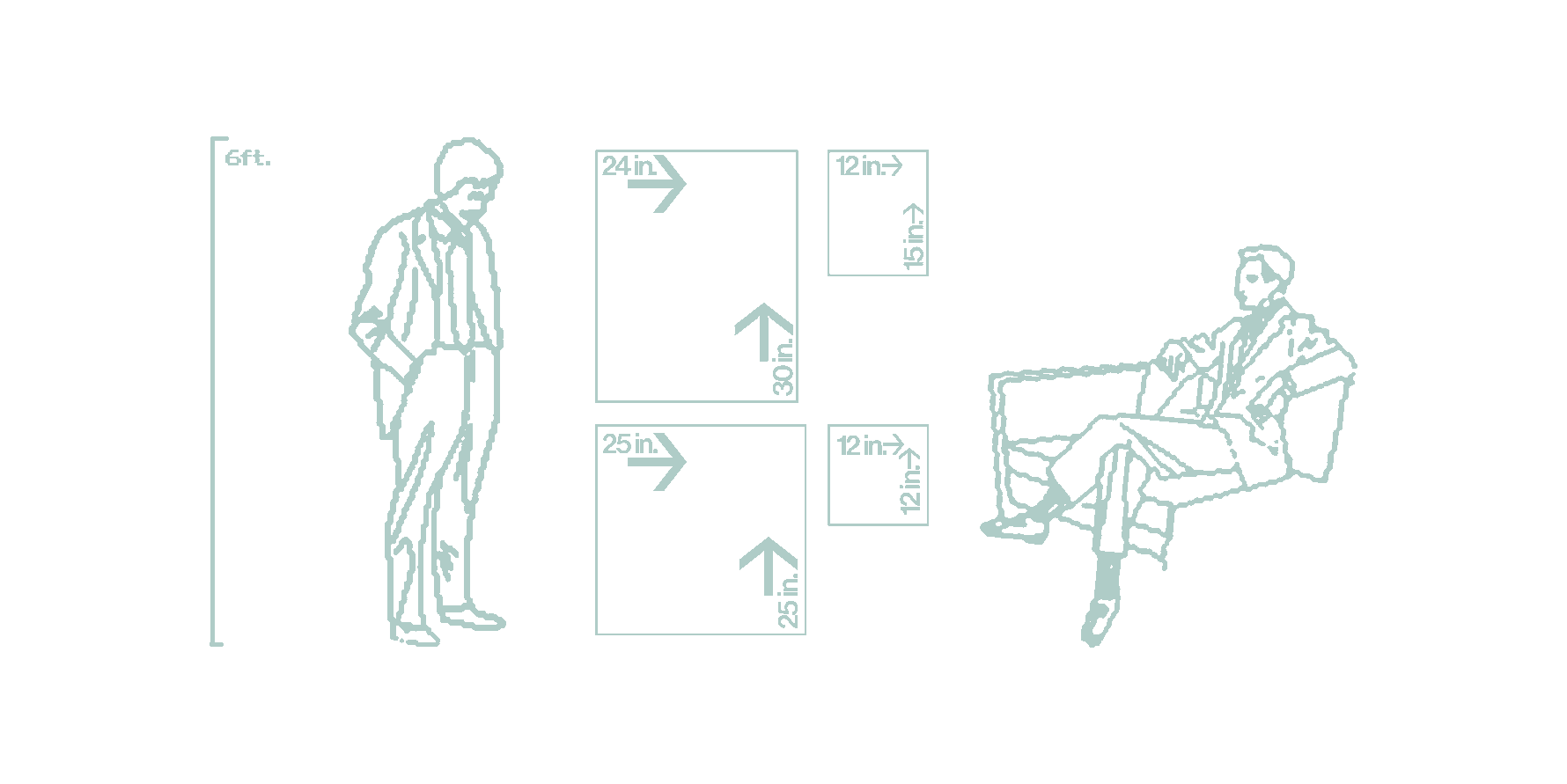 6ft.

24 in.

30 in.

12 in.

15 in.

25 in.

25 in.

12 in.

12 in.